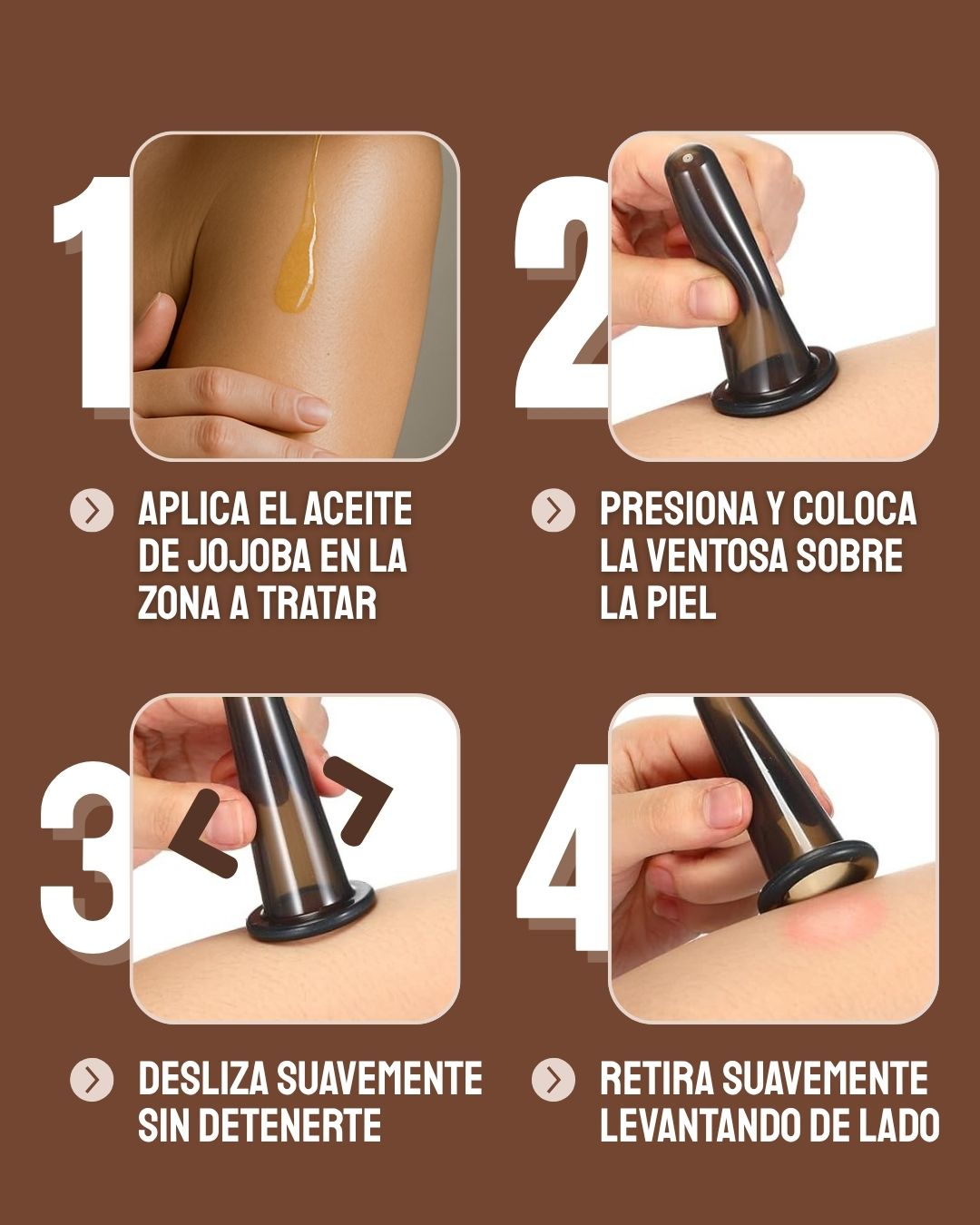 1

APLICA EL ACEITE DE JOJOBA EN LA ZONA A TRATAR

2

PRESIONA Y COLOCA LA VENTOSA SOBRE LA PIEL

3

DESLIZA SUAVEMENTE SIN DETENERTE

4

RETIRA SUAVEMENTE LEVANTANDO DE LADO